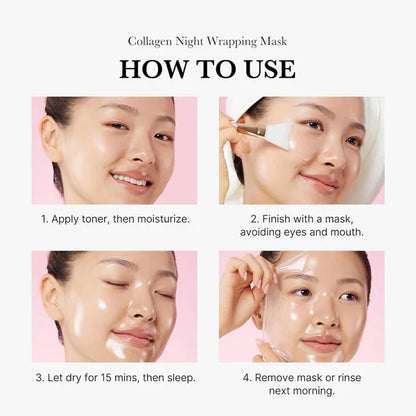 Collagen Night Wrapping Mask

HOW TO USE

1. Apply toner, then moisturize.

2. Finish with a mask, avoiding eyes and mouth.

3. Let dry for 15 mins, then sleep.

4. Remove mask or rinse next morning.